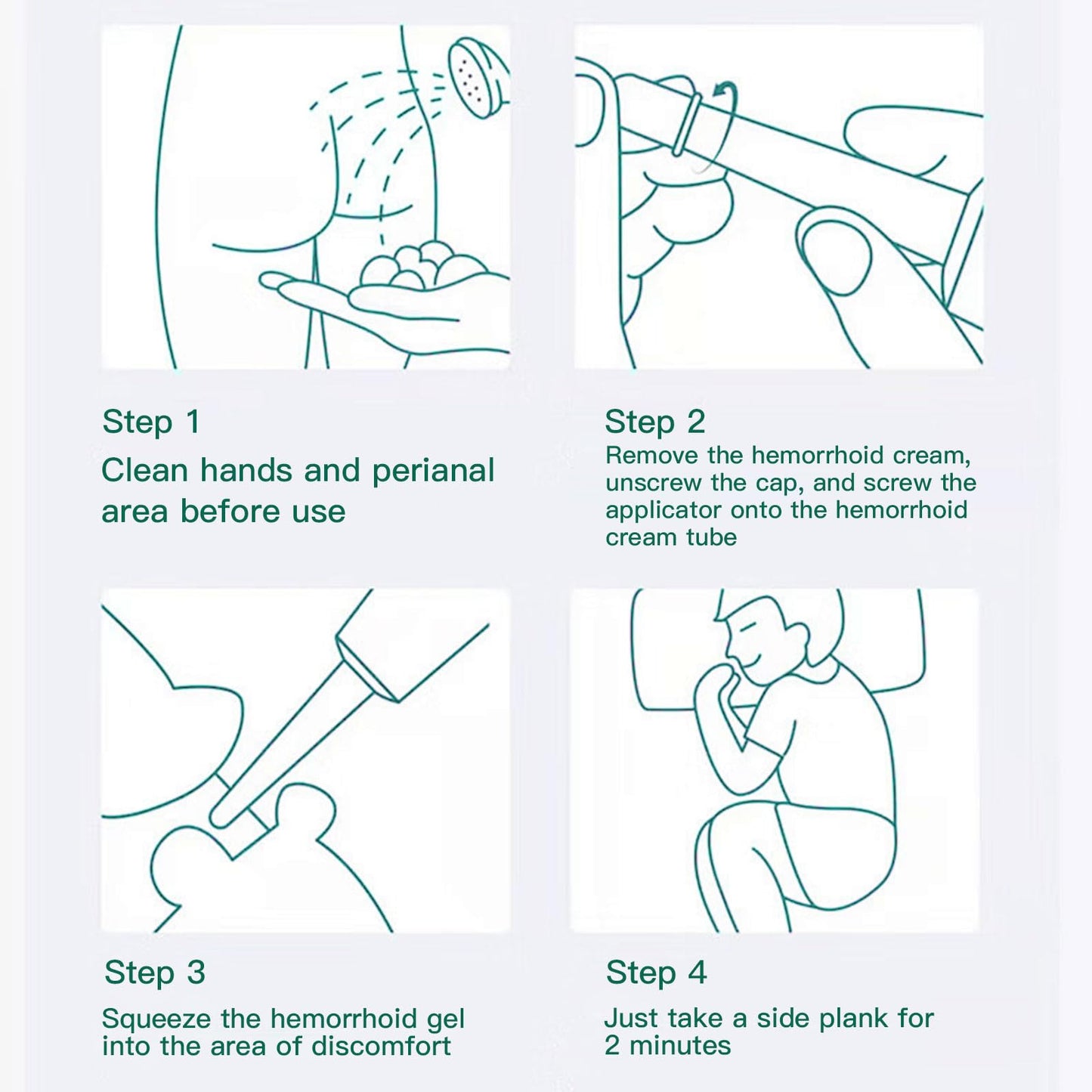 Step 1
Clean hands and perianal area before use

Step 2
Remove the hemorrhoid cream, unscrew the cap, and screw the applicator onto the hemorrhoid cream tube

Step 3
Squeeze the hemorrhoid gel into the area of discomfort

Step 4
Just take a side plank for 2 minutes